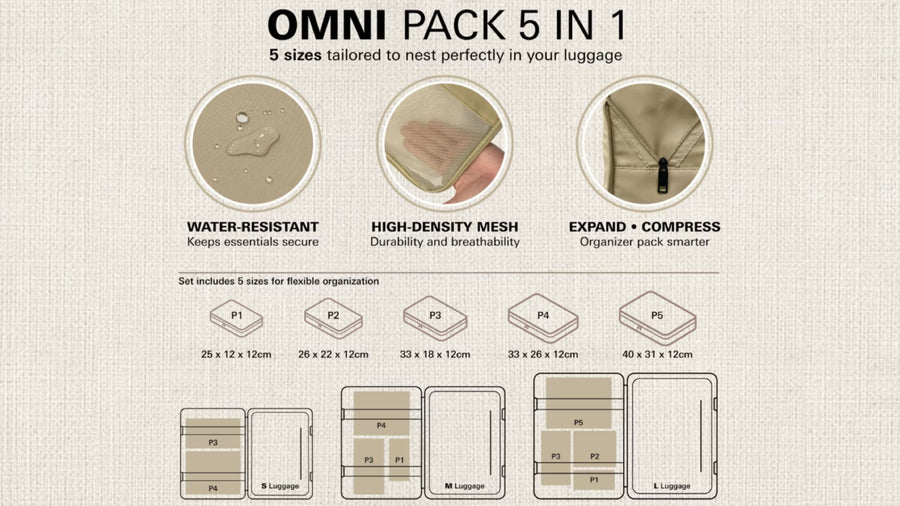 OMNI PACK 5 IN 1
5 sizes tailored to nest perfectly in your luggage

WATER-RESISTANT
Keeps essentials secure

HIGH-DENSITY MESH
Durability and breathability

EXPAND • COMPRESS
Organizer pack smarter

Set includes 5 sizes for flexible organization

P1
25 x 12 x 12cm

P2
26 x 22 x 12cm

P3
33 x 18 x 12cm

P4
33 x 26 x 12cm

P5
40 x 31 x 12cm

P3
P4
S Luggage

P4
P3
P1
M Luggage

P5
P3
P2
P1
L Luggage