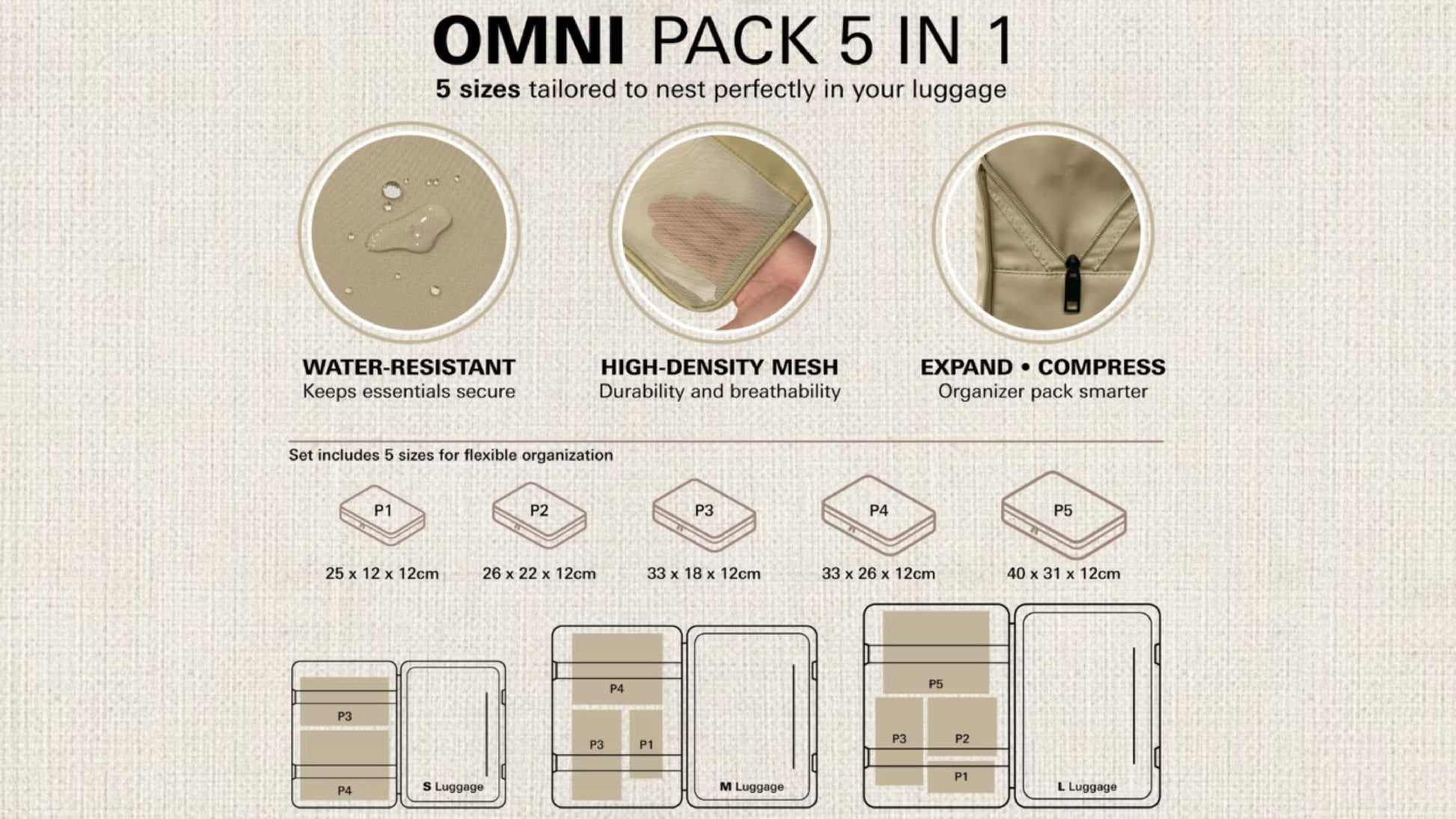 OMNI PACK 5 IN 1
5 sizes tailored to nest perfectly in your luggage

WATER-RESISTANT
Keeps essentials secure

HIGH-DENSITY MESH
Durability and breathability

EXPAND • COMPRESS
Organizer pack smarter

Set includes 5 sizes for flexible organization

P1
25 x 12 x 12cm

P2
26 x 22 x 12cm

P3
33 x 18 x 12cm

P4
33 x 26 x 12cm

P5
40 x 31 x 12cm

P3
P4
S Luggage

P4
P3
P1
M Luggage

P5
P3
P2
P1
L Luggage